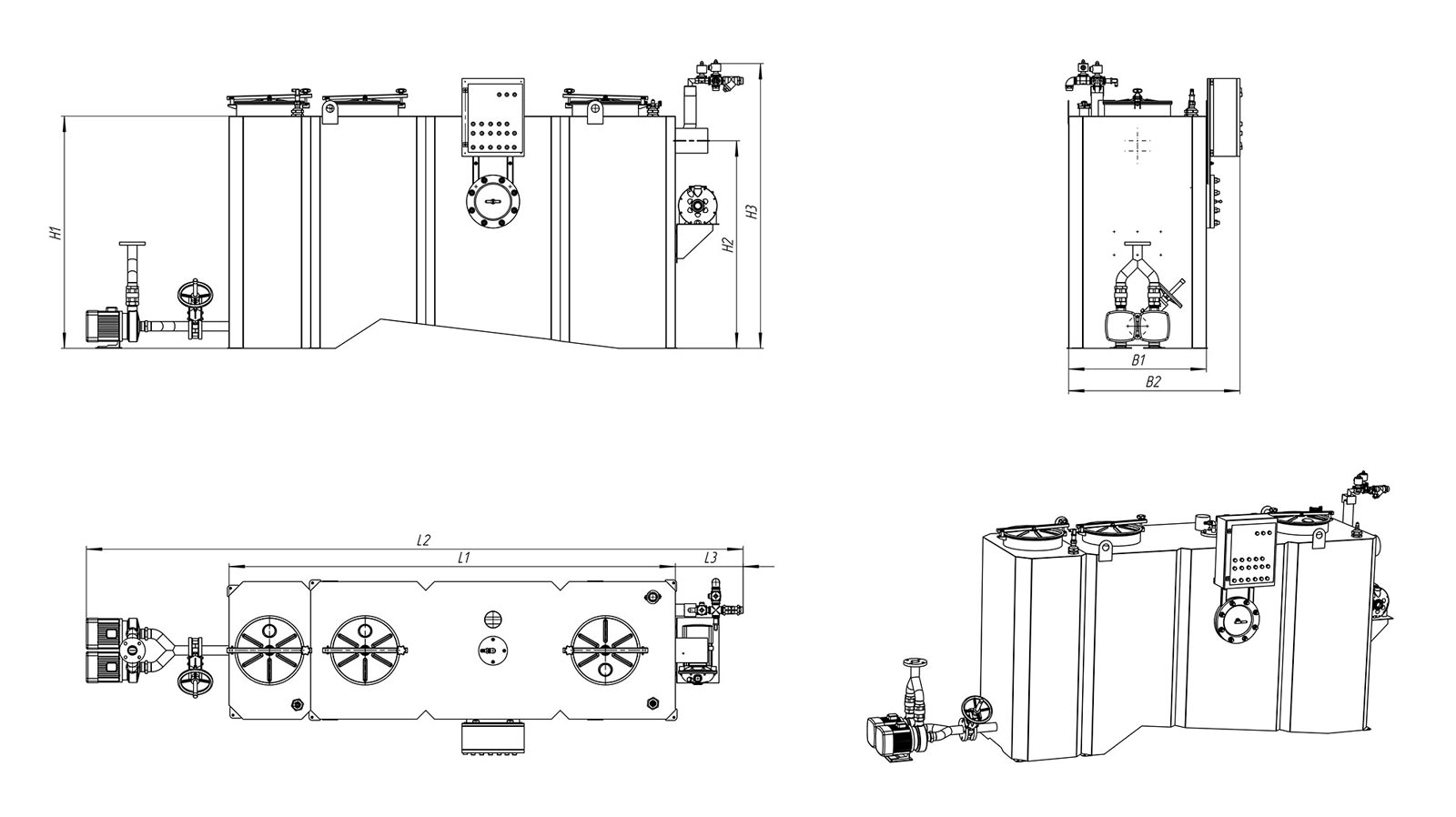 H1

H2

H3

B1

B2

L2

L1

L3