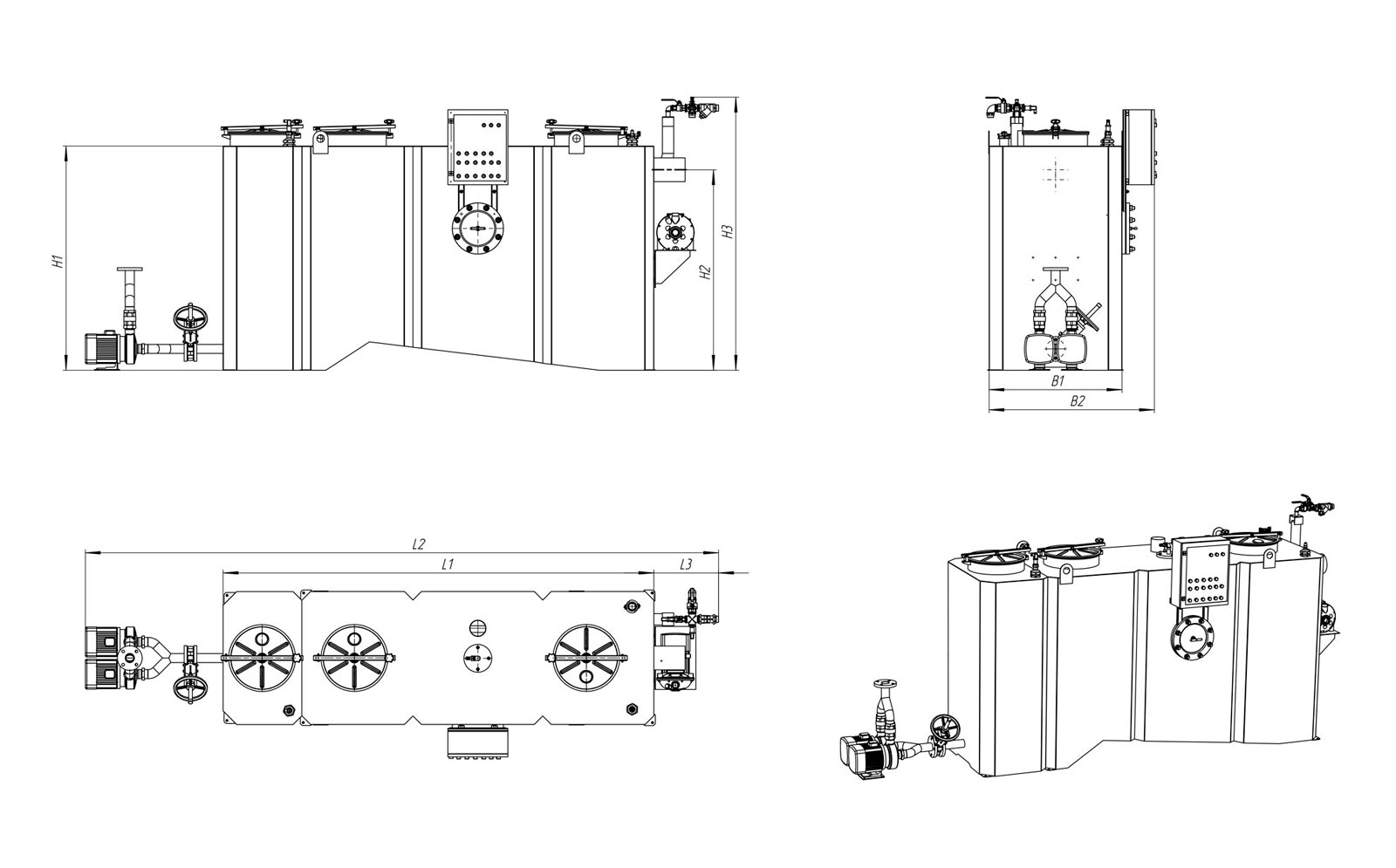 H1
H2
H3
B1
B2
L2
L1
L3