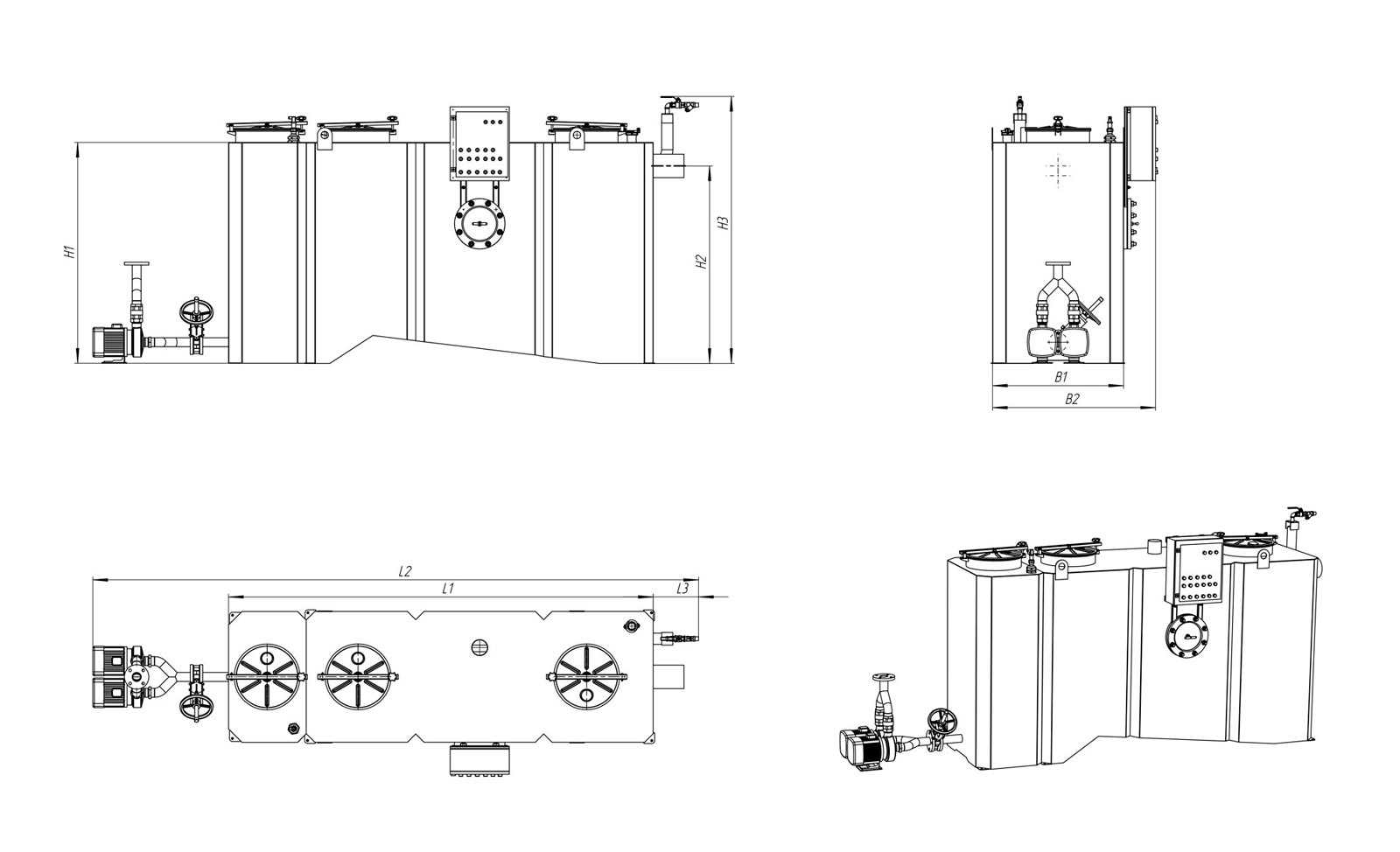 H1

H2

H3

B1

B2

L2

L1

L3