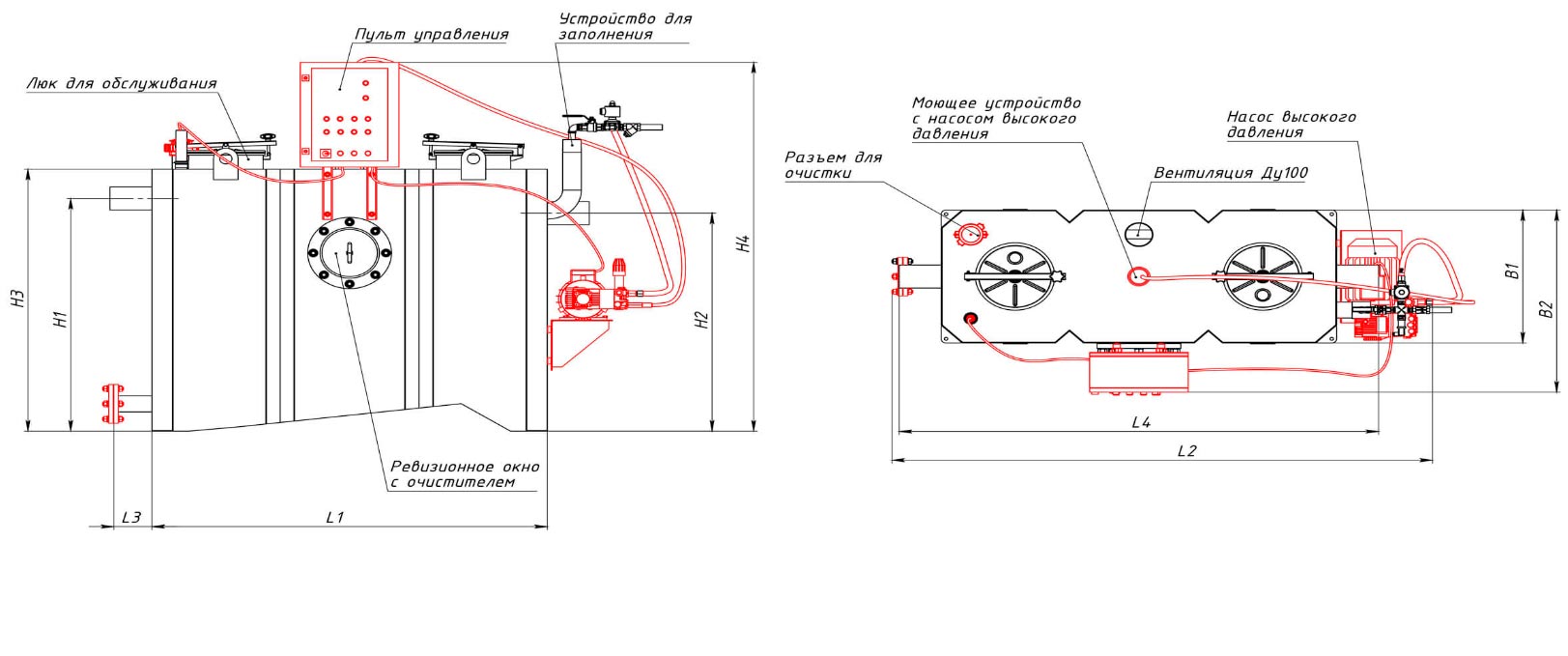 Пульт управления
Устройство для заполнения
Люк для обслуживания
H3
H1
H2
H4
Ревизионное окно с очистителем
L3
L1
Моющее устройство с насосом высокого давления
Насос высокого давления
Разъем для очистки
Вентиляция Ду100
B1
B2
L4
L2