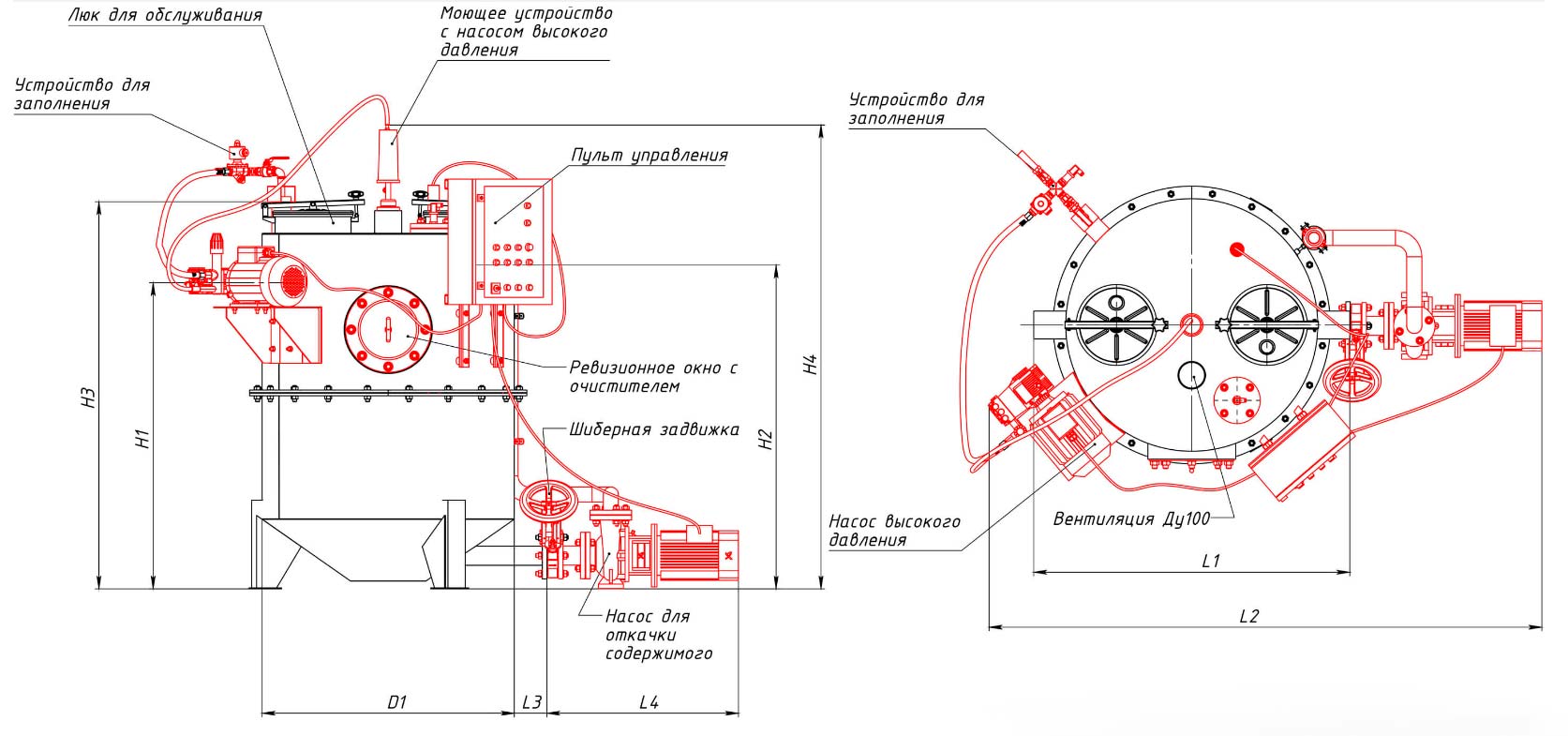 Люк для обслуживания

Моющее устройство с насосом высокого давления

Устройство для заполнения

Пульт управления

Ревизионное окно с очистителем

Шиберная задвижка

Насос для откачки содержимого

H3

H1

H2

H4

D1

L3

L4

Устройство для заполнения

Насос высокого давления

Вентиляция Ду100

L1

L2