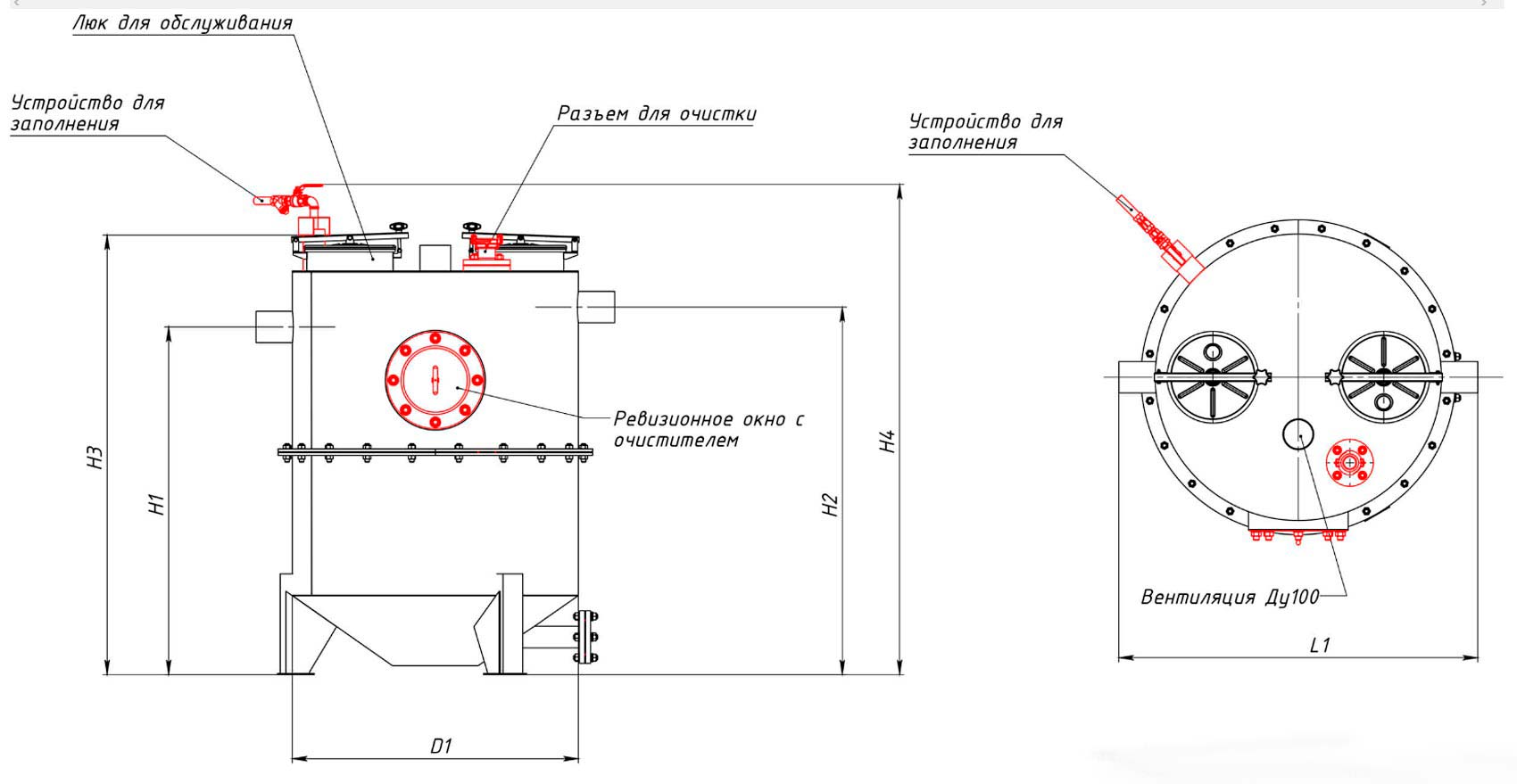 Люк для обслуживания

Устройство для заполнения

Разъем для очистки

Устройство для заполнения

Ревизионное окно с очистителем

H3

H1

H2

H4

D1

Вентиляция Ду100

L1