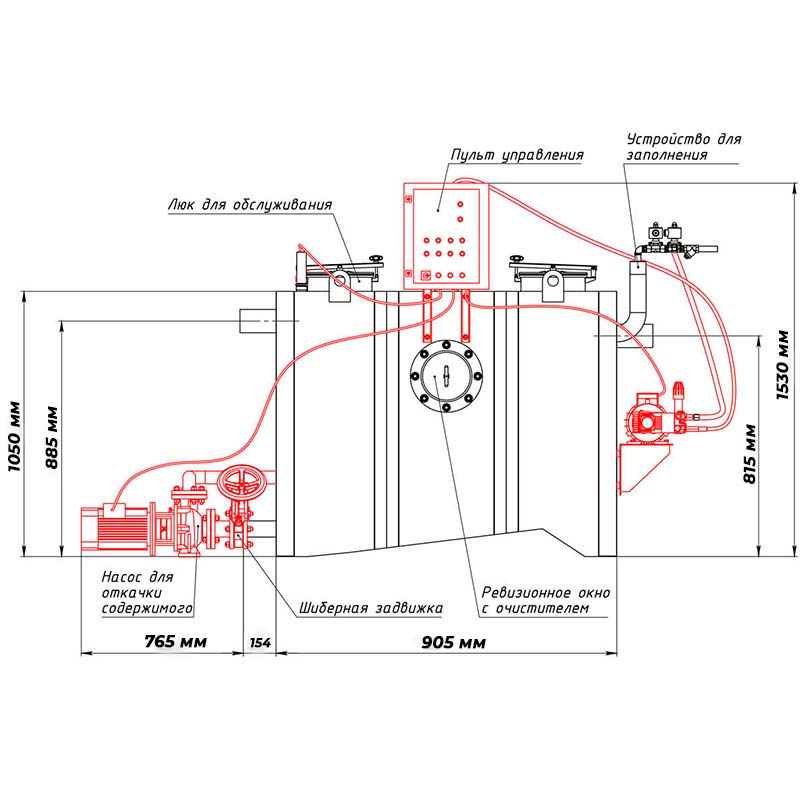 Пульт управления

Устройство для заполнения

Люк для обслуживания

1050 мм

885 мм

1530 мм

815 мм

Насос для откачки содержимого

Шиберная задвижка

Ревизионное окно с очистителем

765 мм

154

905 мм