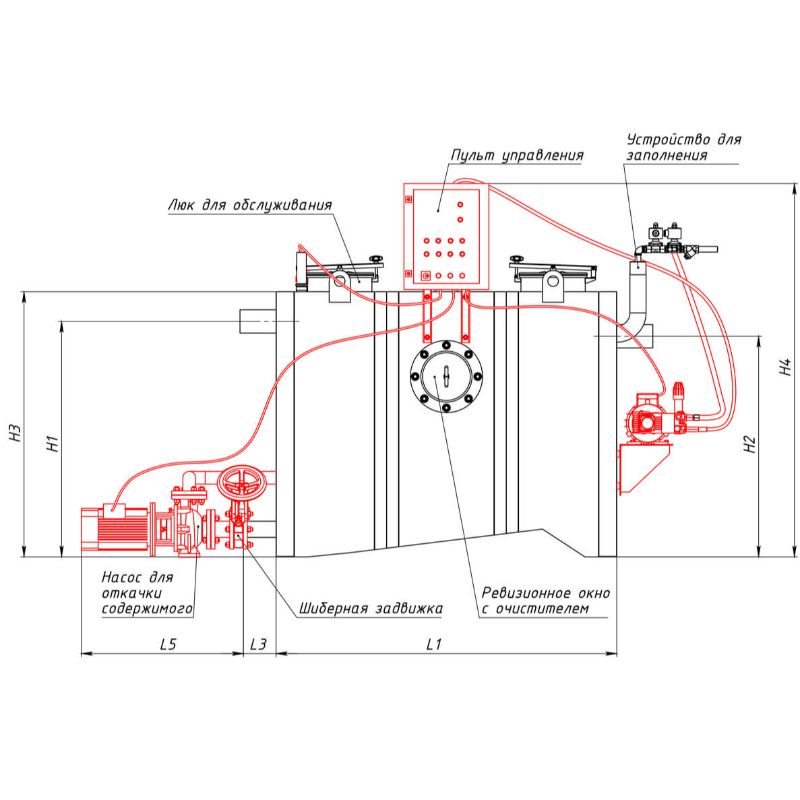 Пульт управления

Устройство для заполнения

Люк для обслуживания

H3

H1

H4

H2

Насос для откачки содержимого

Шиберная задвижка

Ревизионное окно с очистителем

L5

L3

L1